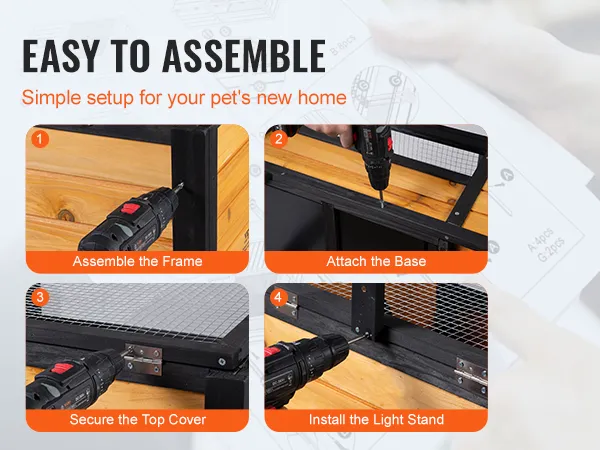 EASY TO ASSEMBLE

Simple setup for your pet's new home

1
Assemble the Frame

2
Attach the Base

3
Secure the Top Cover

4
Install the Light Stand

B:8pcs

A:4pcs
G:2pcs